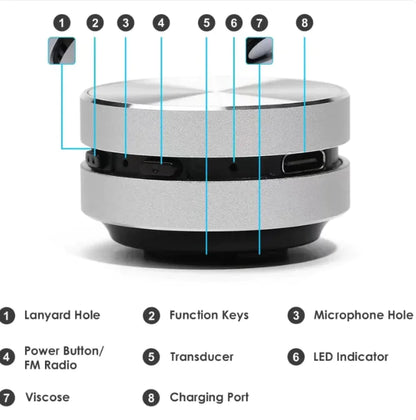 1 2 3 4 5 6 7 8

1 Lanyard Hole
2 Function Keys
3 Microphone Hole
4 Power Button/ FM Radio
5 Transducer
6 LED Indicator
7 Viscose
8 Charging Port